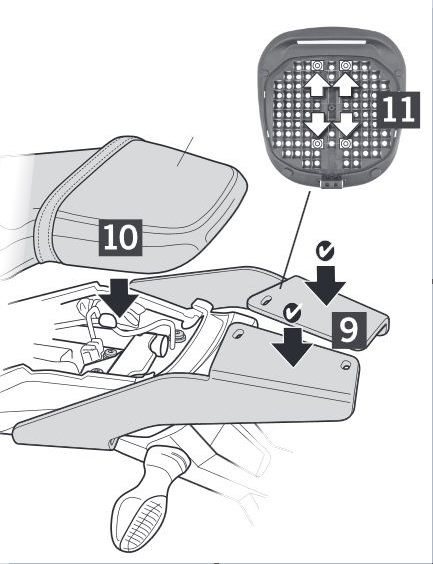 11

10

9