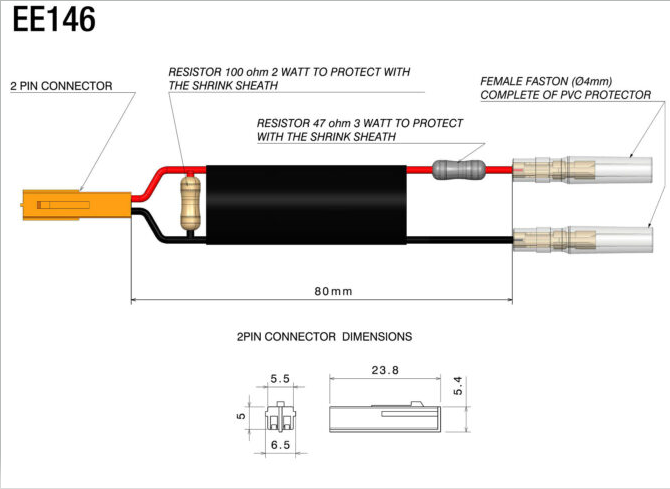 EE146

2 PIN CONNECTOR

RESISTOR 100 ohm 2 WATT TO PROTECT WITH THE SHRINK SHEATH

RESISTOR 47 ohm 3 WATT TO PROTECT WITH THE SHRINK SHEATH

FEMALE FASTON (Ø4mm) COMPLETE OF PVC PROTECTOR

80mm

2PIN CONNECTOR DIMENSIONS

5.5

5

6.5

23.8

5.4