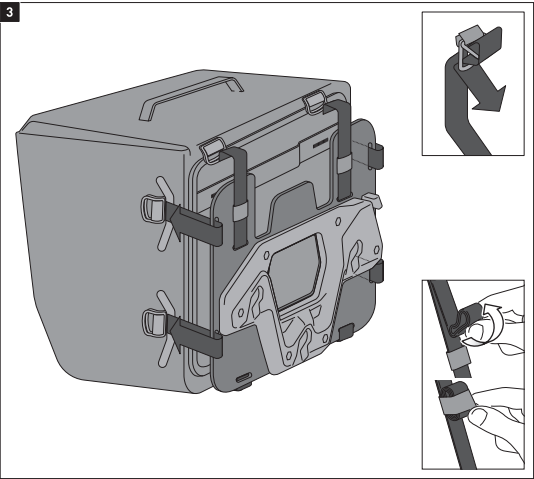 3