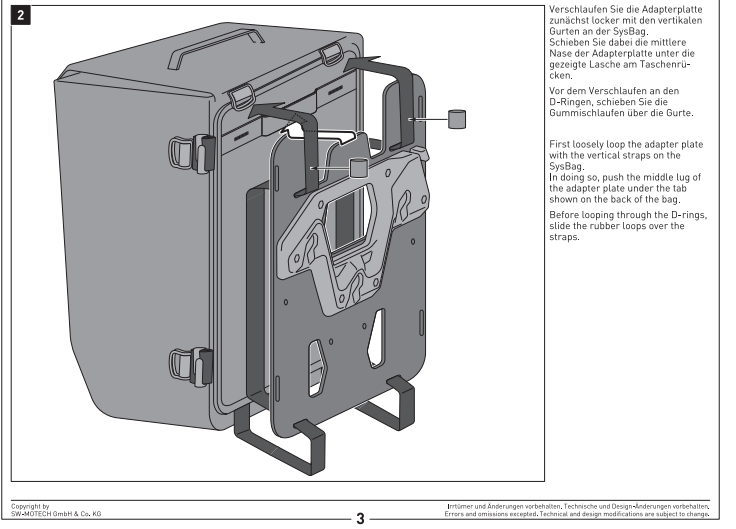 2

Verschlaufen Sie die Adapterplatte zunächst locker mit den vertikalen Gurten an der SysBag.
Schieben Sie dabei die mittlere Nase der Adapterplatte unter die gezeigte Lasche am Taschenrücken.

Vor dem Verschlaufen an den D-Ringen, schieben Sie die Gummischlaufen über die Gurte.

First loosely loop the adapter plate with the vertical straps on the SysBag.
In doing so, push the middle lug of the adapter plate under the tab shown on the back of the bag.

Before looping through the D-rings, slide the rubber loops over the straps.

Copyright by
SW-MOTECH GmbH & Co. KG

3

Irrtümer und Änderungen vorbehalten. Technische und Design-Änderungen vorbehalten.
Errors and omissions excepted. Technical and design modifications are subject to change.