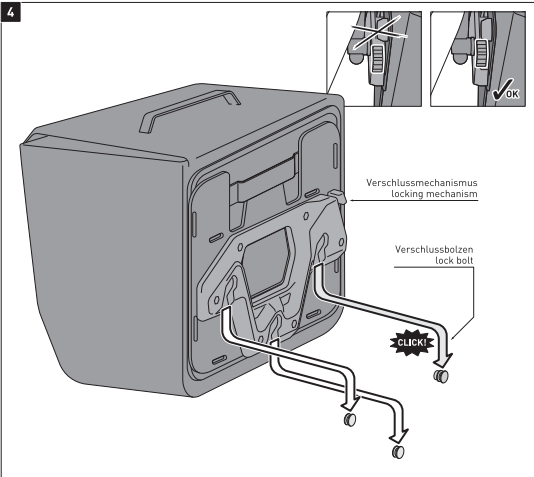 4

OK

Verschlussmechanismus
locking mechanism

Verschlussbolzen
lock bolt

CLICK!